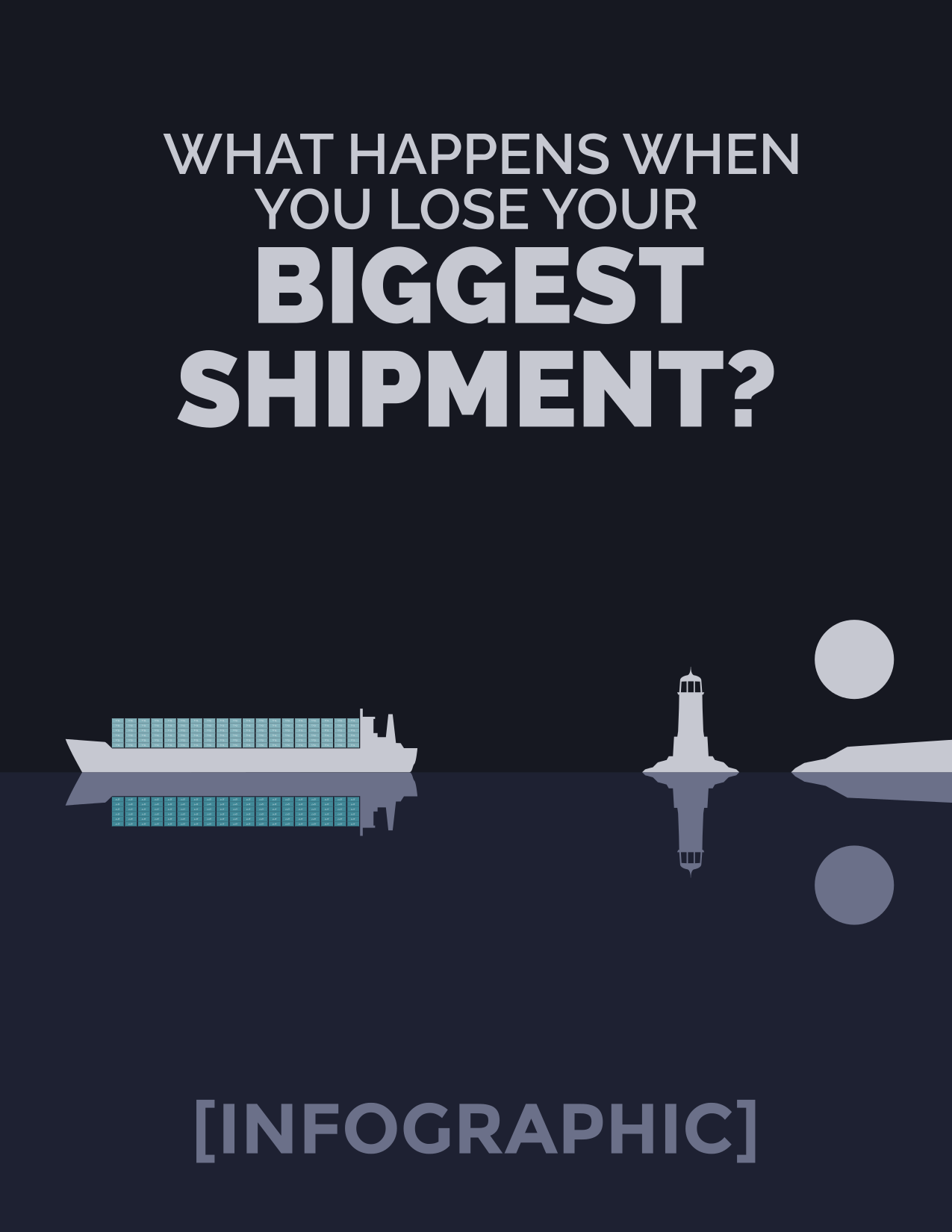 WHAT HAPPENS WHEN YOU LOSE YOUR
BIGGEST SHIPMENT?

[INFOGRAPHIC]